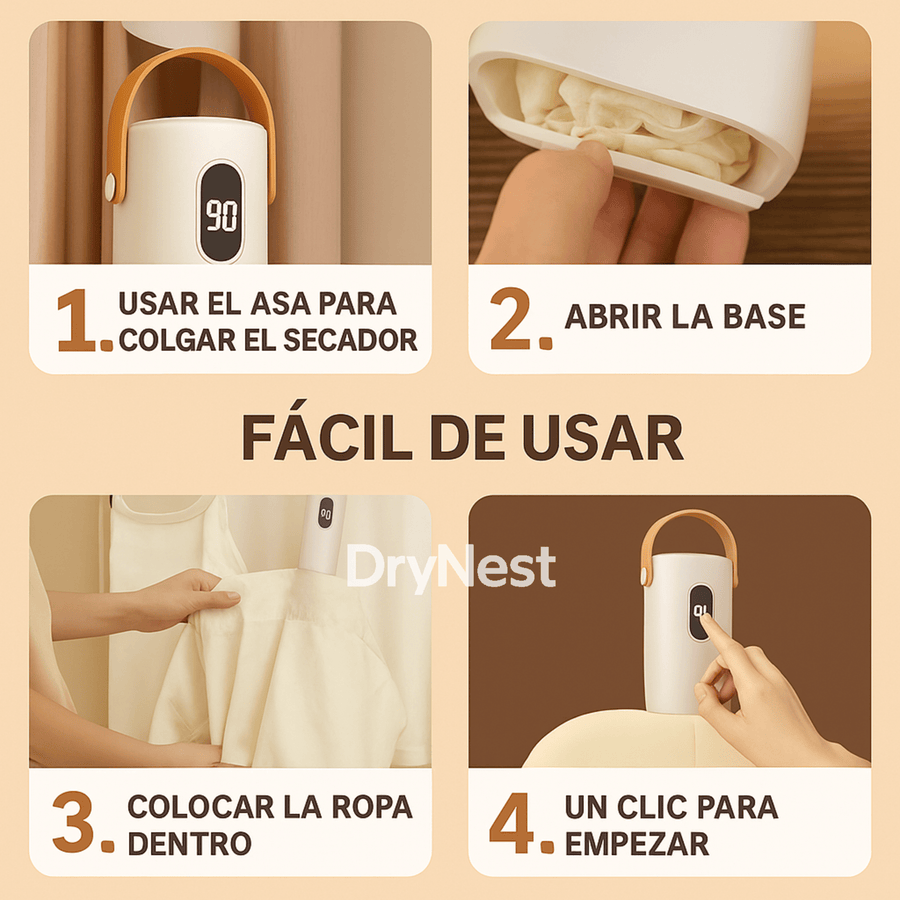 90

1. USAR EL ASA PARA COLGAR EL SECADOR

2. ABRIR LA BASE

FÁCIL DE USAR

DryNest

3. COLOCAR LA ROPA DENTRO

4. UN CLIC PARA EMPEZAR